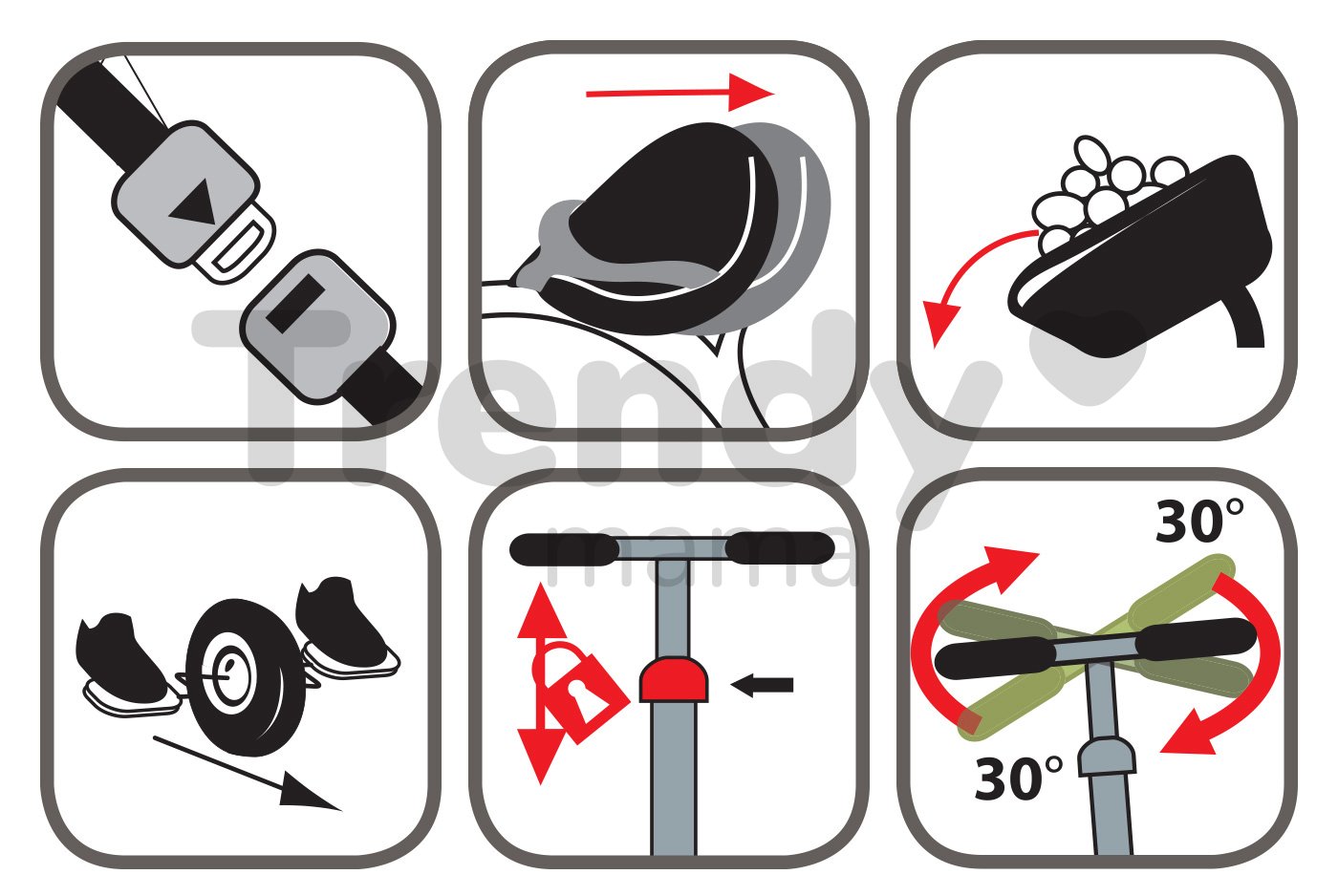 Trendy
mama

30°

30°