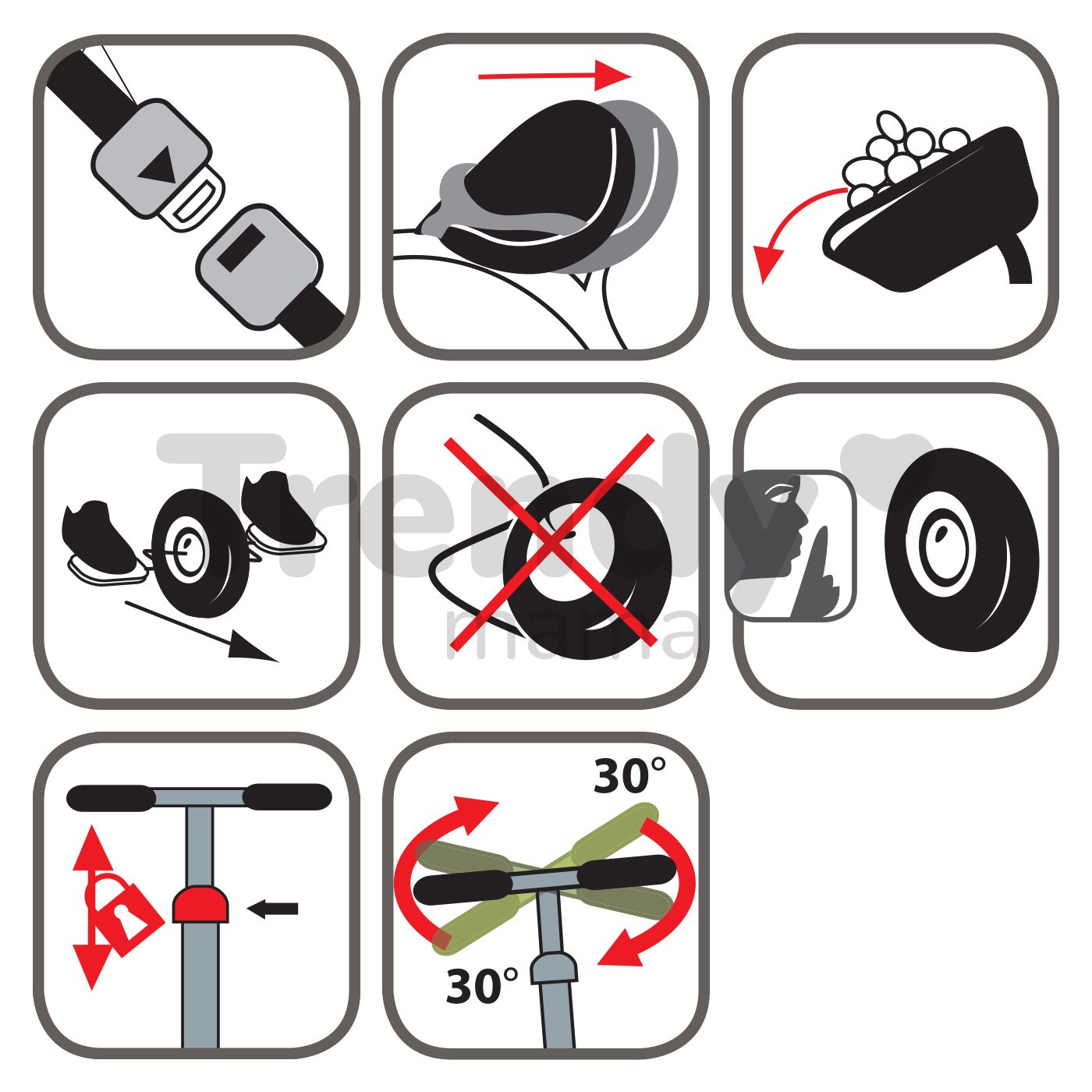 Trendy
mama

30°

30°